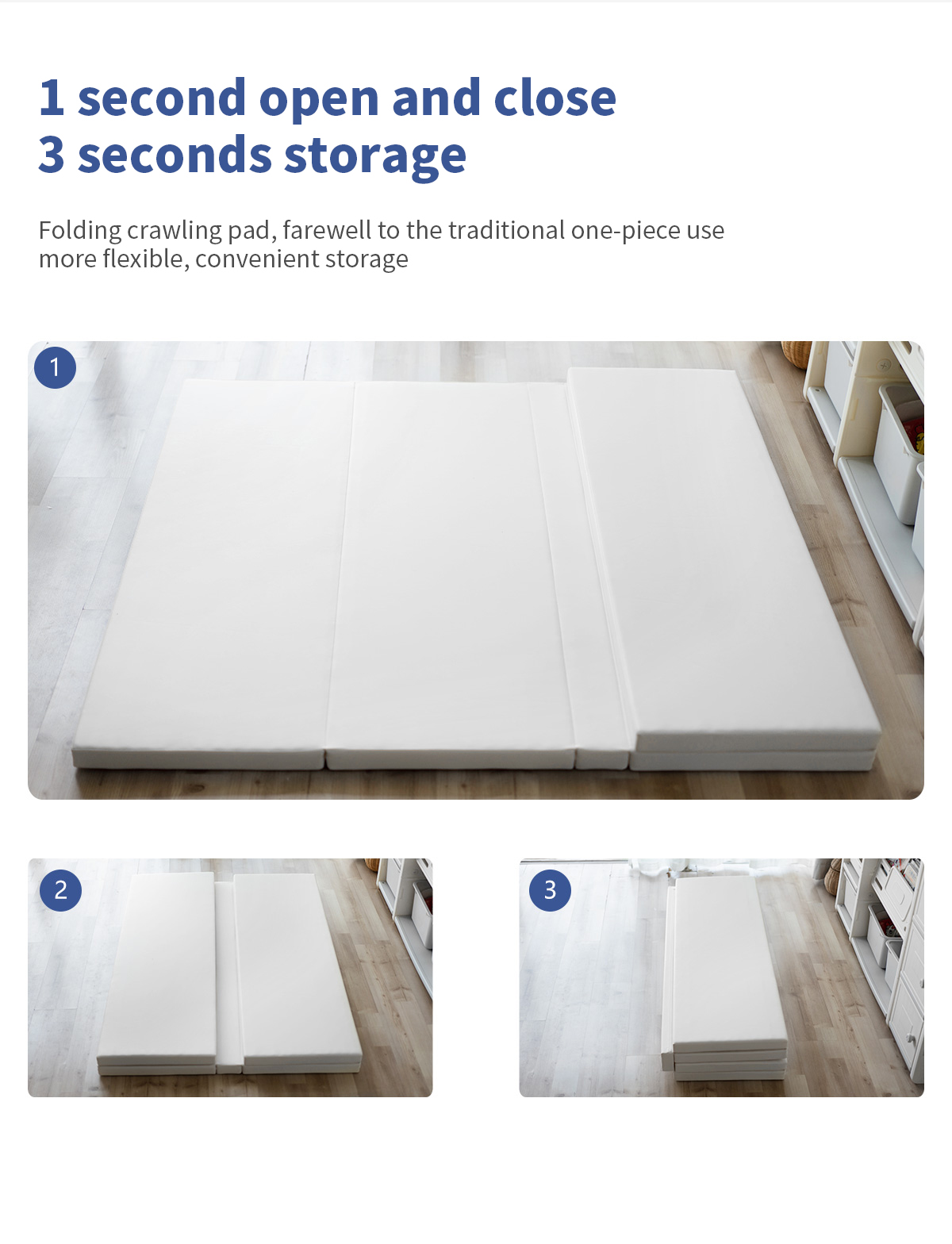 1 second open and close
3 seconds storage

Folding crawling pad, farewell to the traditional one-piece use
more flexible, convenient storage

1

2

3