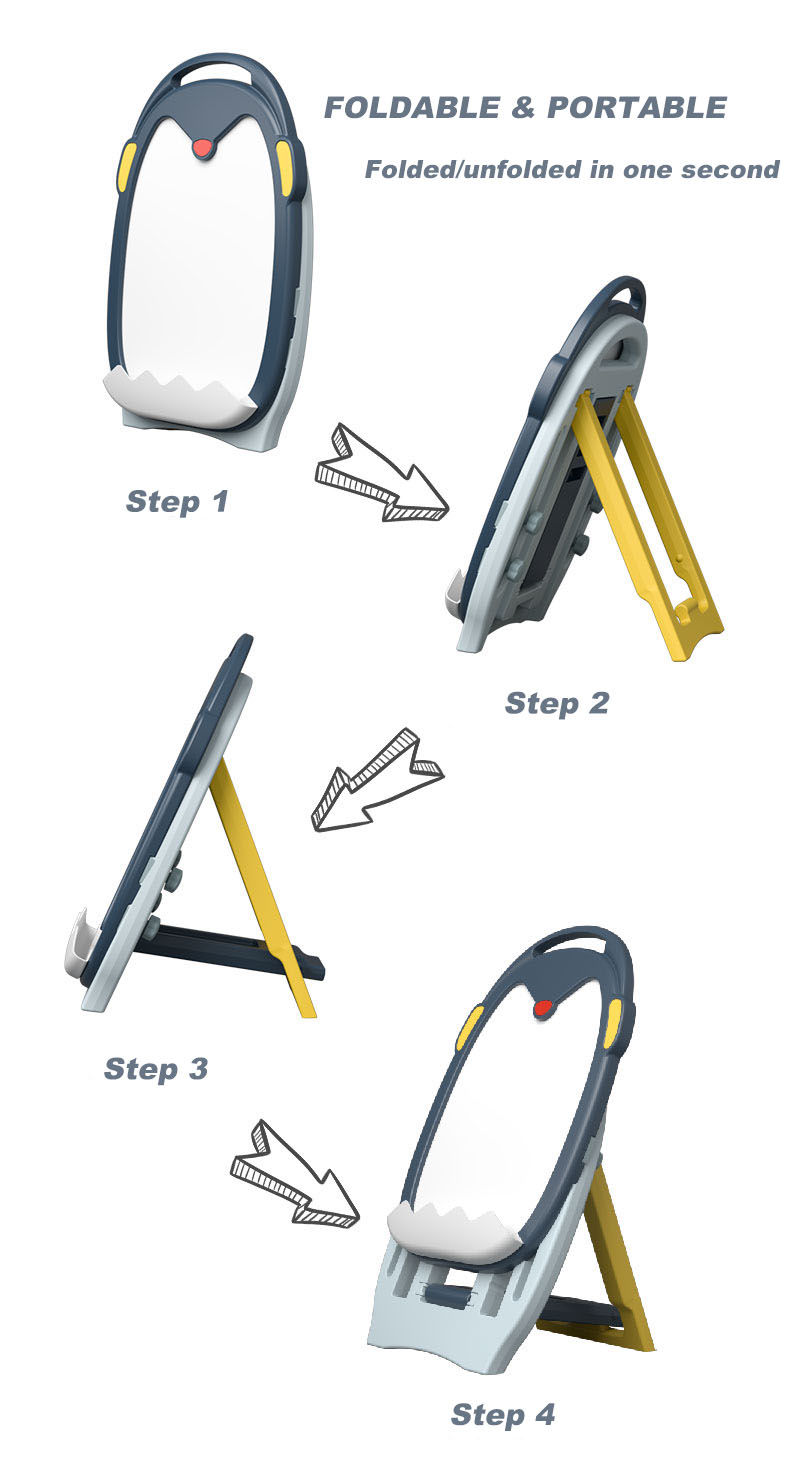 FOLDABLE & PORTABLE

Folded/unfolded in one second

Step 1

Step 2

Step 3

Step 4